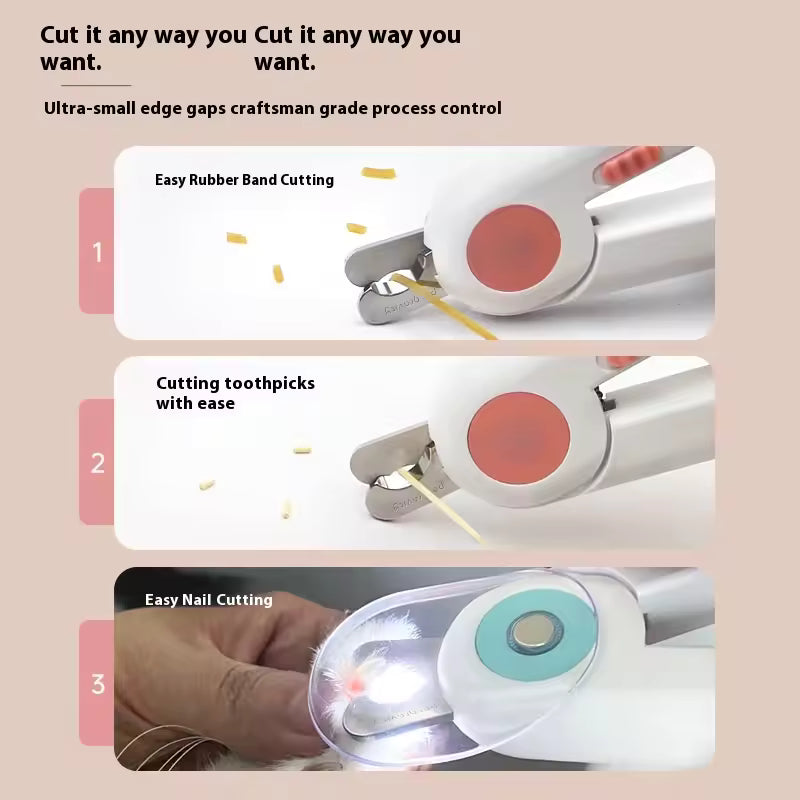 Cut it any way you want.

Cut it any way you want.

Ultra-small edge gaps craftsman grade process control

1

Easy Rubber Band Cutting

2

Cutting toothpicks with ease

3

Easy Nail Cutting