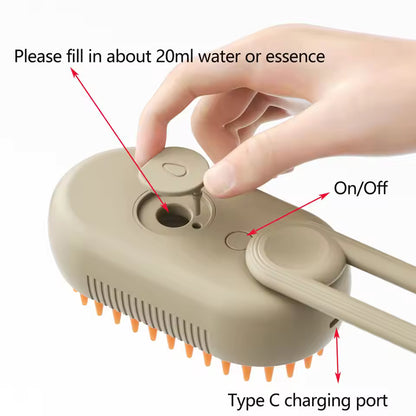 Please fill in about 20ml water or essence

On/Off

Type C charging port